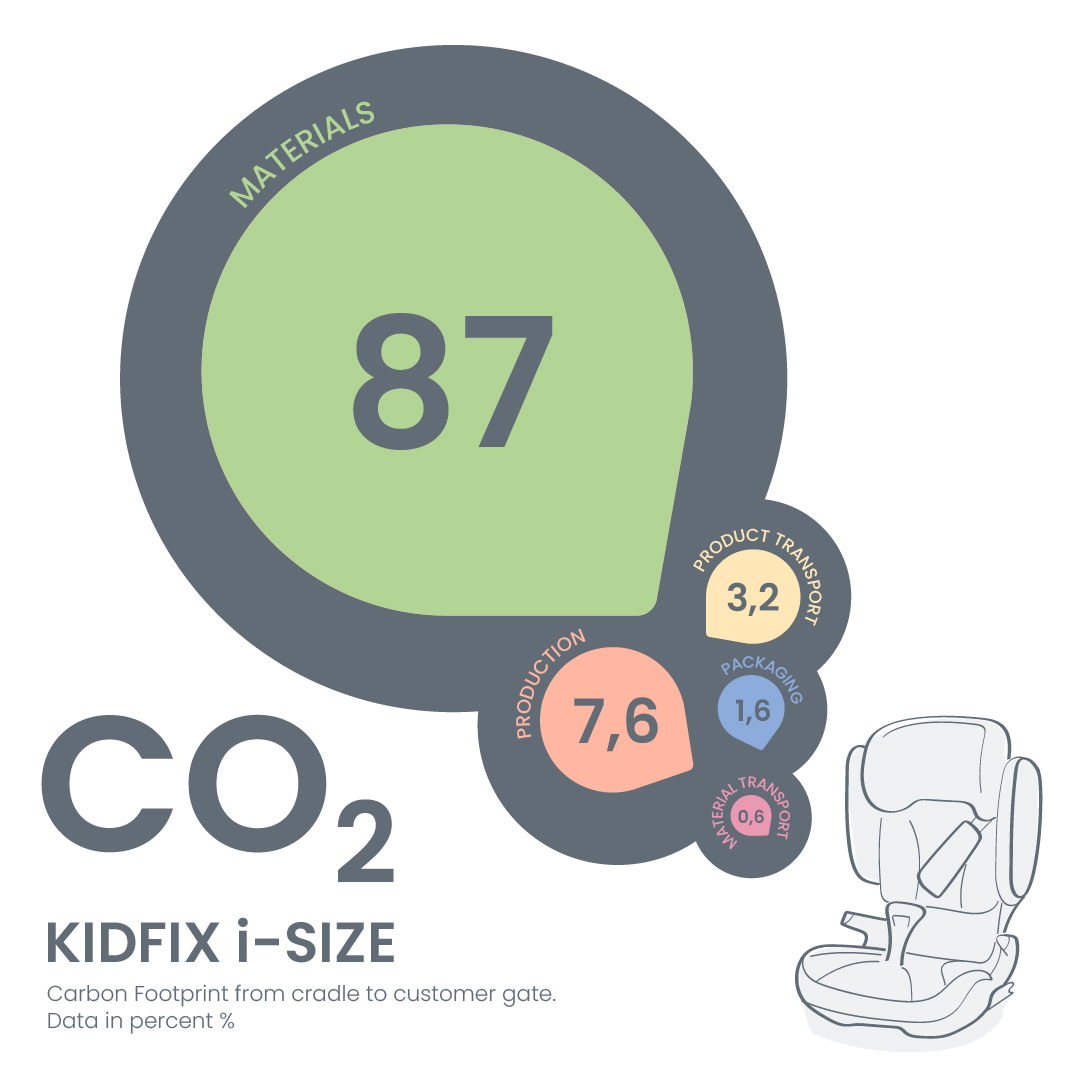 MATERIALS

87

PRODUCT TRANSPORT

3,2

PRODUCTION

7,6

PACKAGING

1,6

MATERIAL TRANSPORT

0,6

$CO_2$

KIDFIX i-SIZE

Carbon Footprint from cradle to customer gate.
Data in percent %